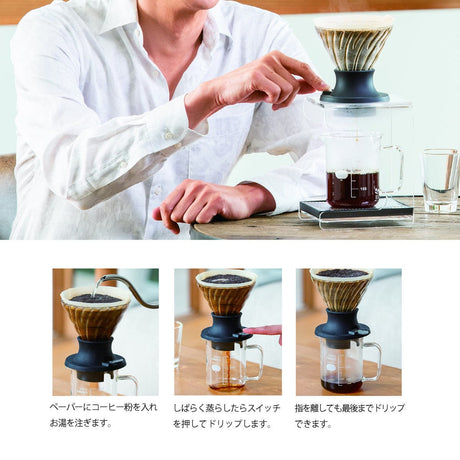 ペーパーにコーヒー粉を入れお湯を注ぎます。

しばらく蒸らしたらスイッチを押してドリップします。

指を離しても最後までドリップできます。