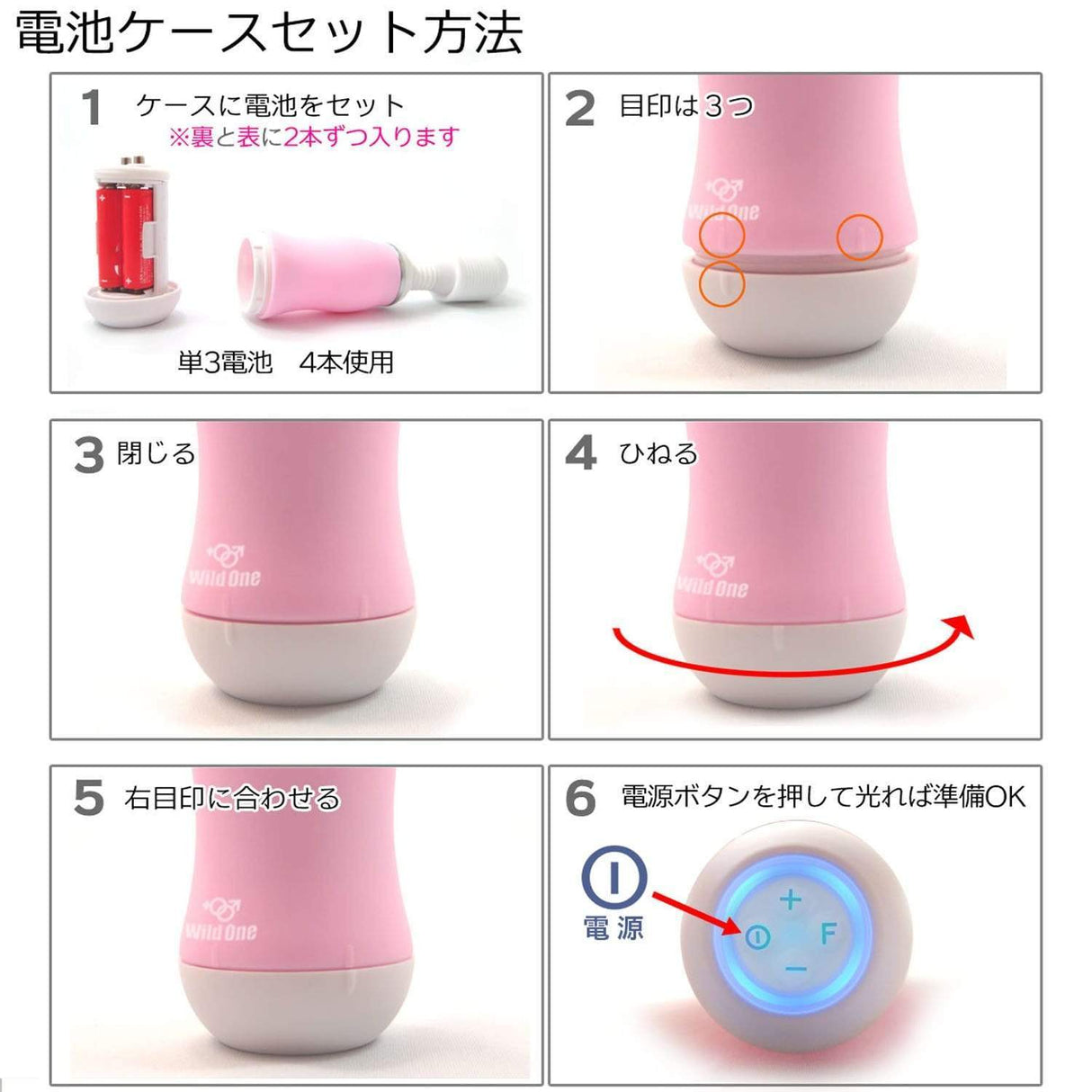 電池ケースセット方法

1 ケースに電池をセット
※裏と表に2本ずつ入ります

単3電池　4本使用

2 目印は3つ

Wild One

3 閉じる

Wild One

4 ひねる

Wild One

5 右目印に合わせる

Wild One

6 電源ボタンを押して光れば準備OK

電源

+
F
−